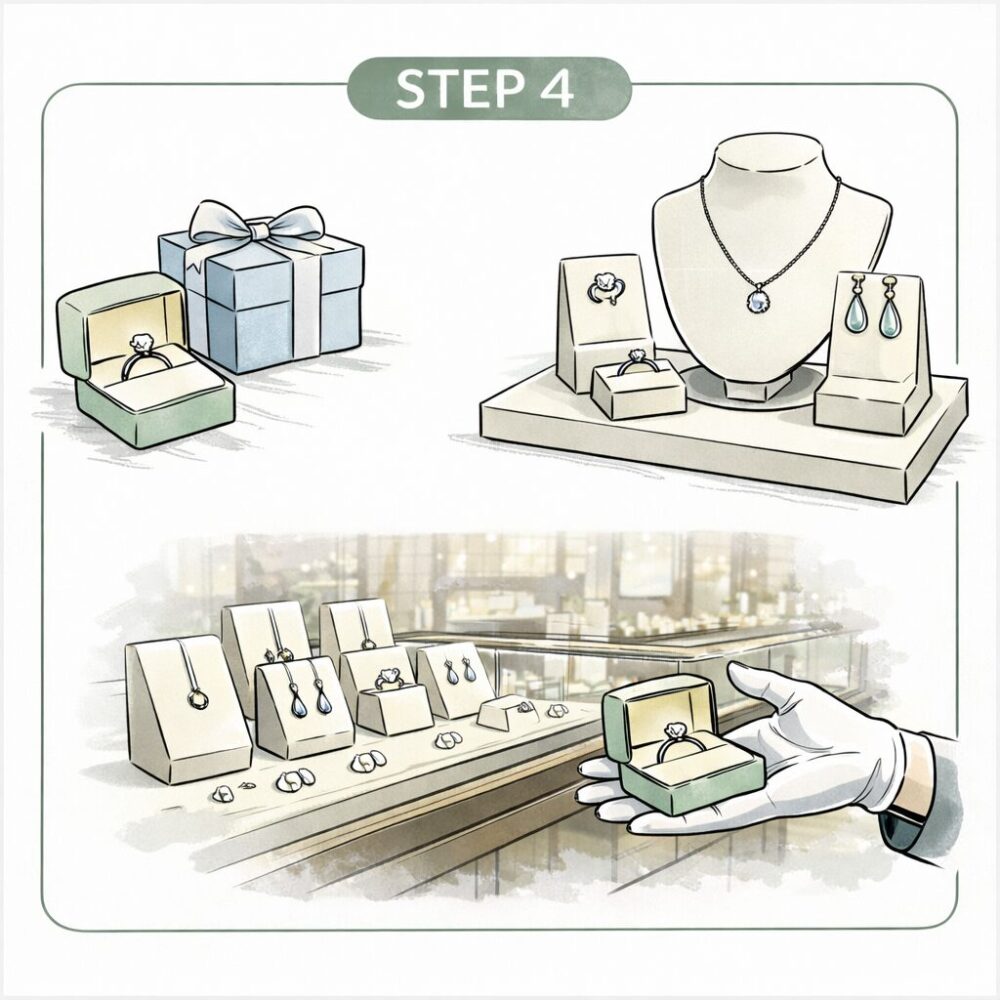 STEP 4